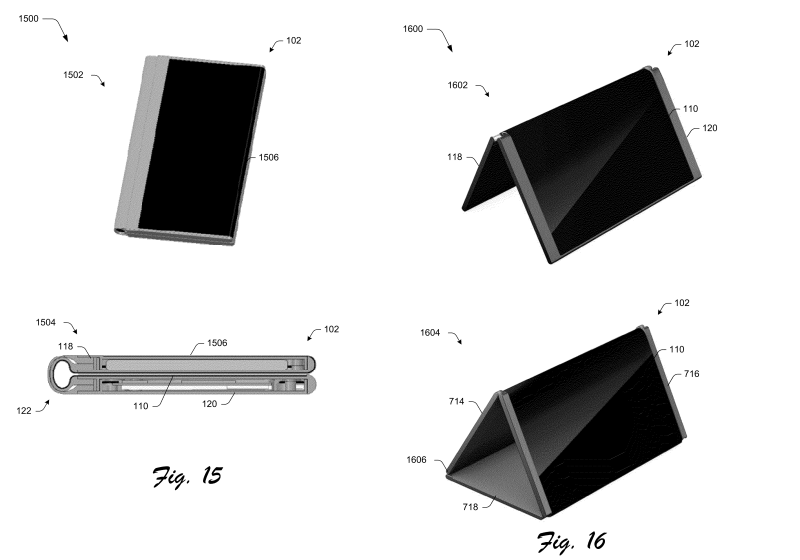 1500

102

1502

1506

1504

118

1506

102

122

110

120

Fig. 15

1600

102

1602

110

120

118

102

1604

110

716

714

1606

718

Fig. 16